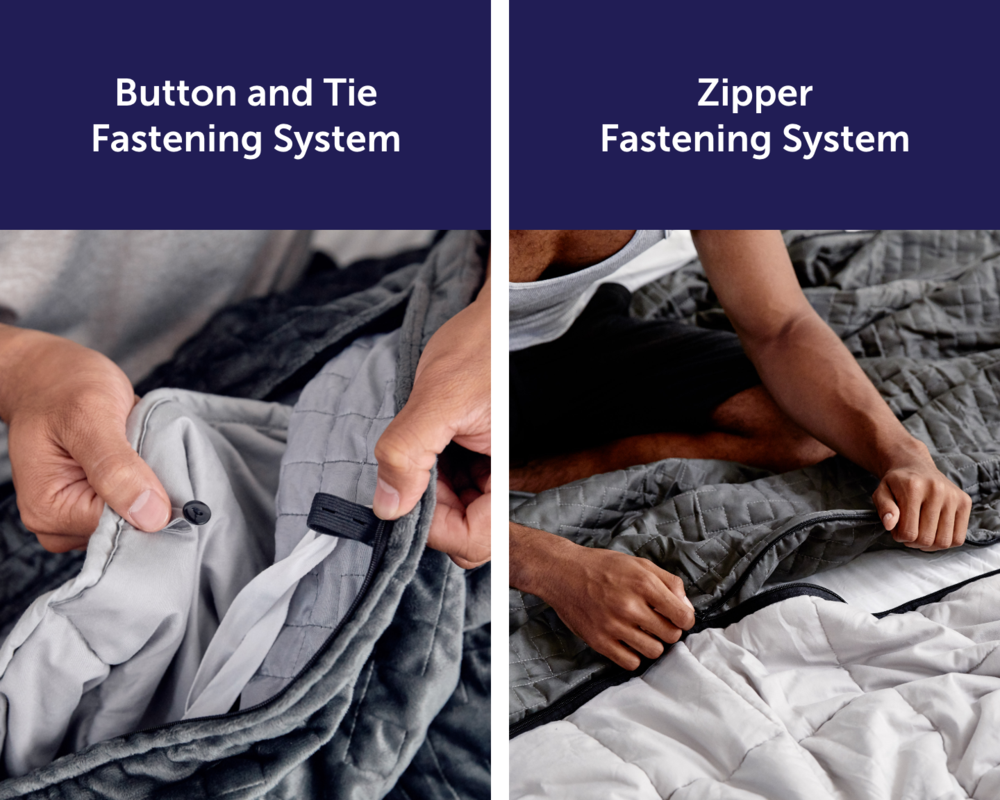 Button and Tie Fastening System

Zipper Fastening System